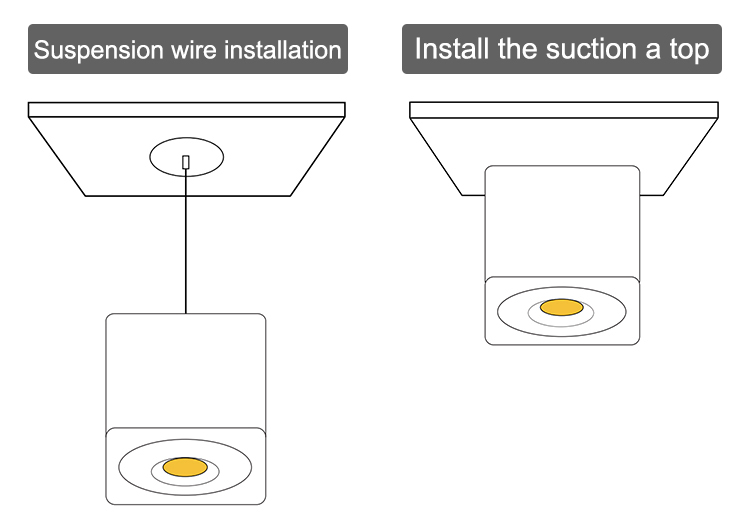 Suspension wire installation

Install the suction a top