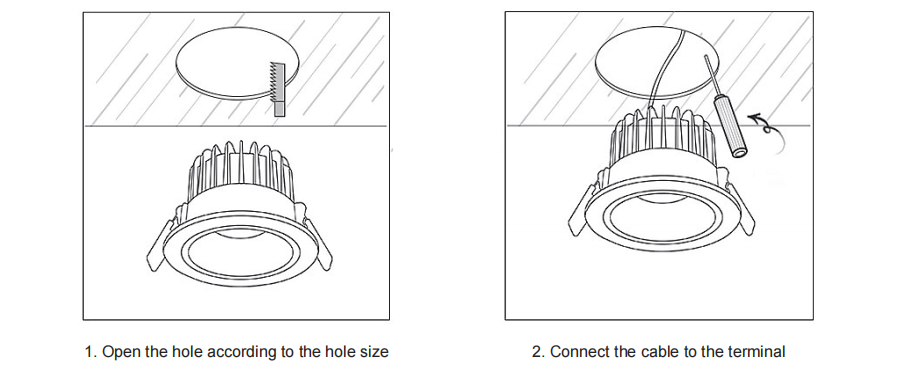 1. Open the hole according to the hole size

2. Connect the cable to the terminal