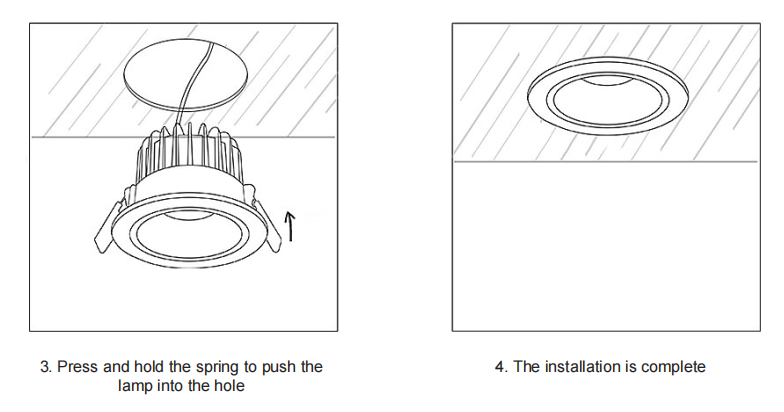 3. Press and hold the spring to push the lamp into the hole

4. The installation is complete