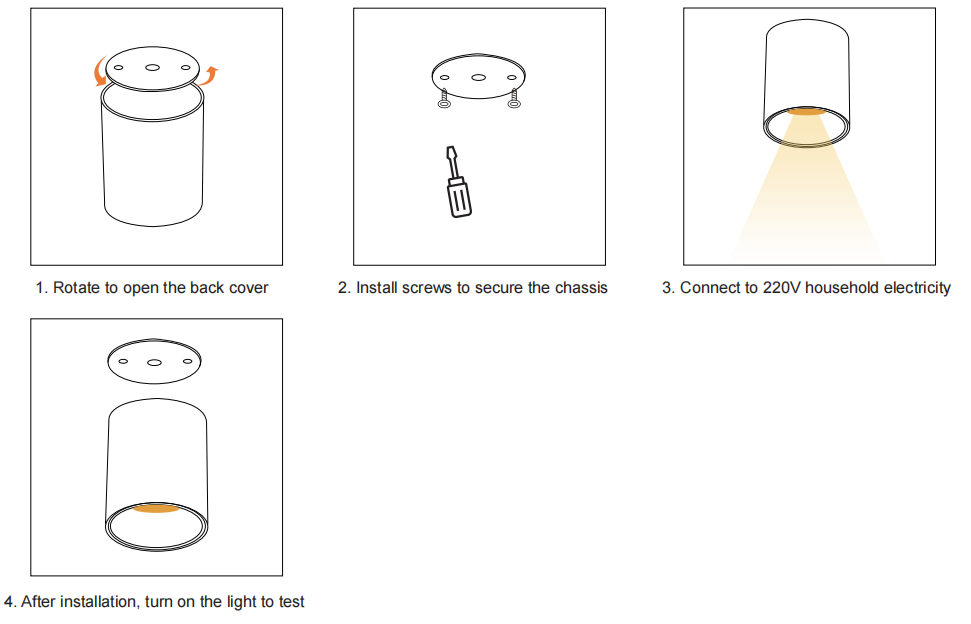 1. Rotate to open the back cover

2. Install screws to secure the chassis

3. Connect to 220V household electricity

4. After installation, turn on the light to test