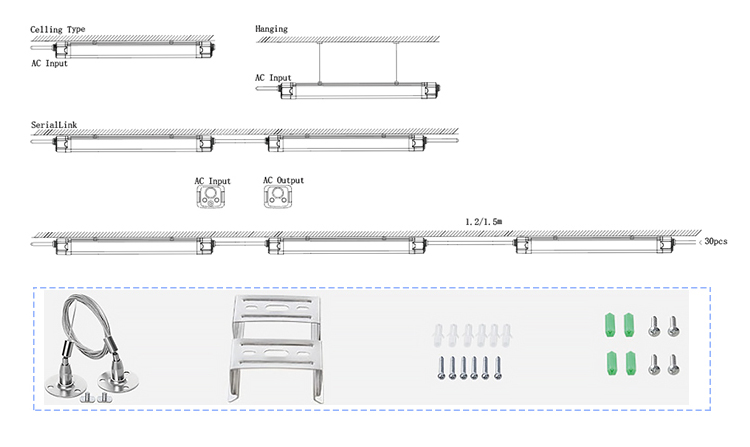 Celling Type

AC Input

Hanging

AC Input

SerialLink

AC Input

AC Output

1.2/1.5m

< 30pcs