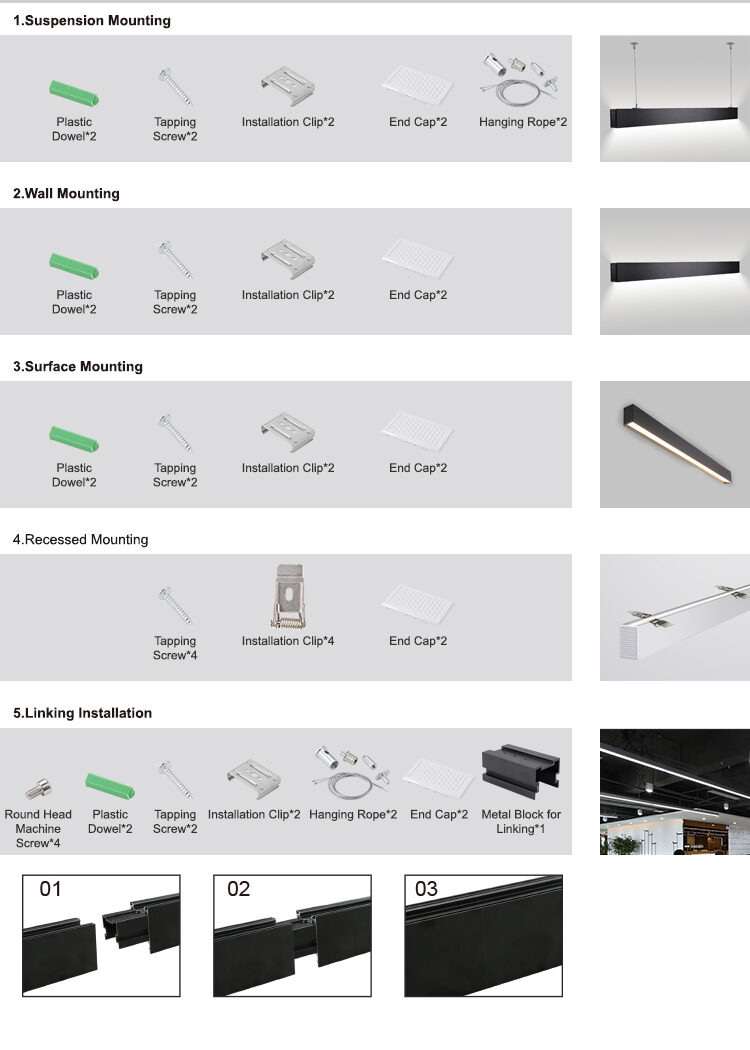 1.Suspension Mounting

Plastic Dowel*2

Tapping Screw*2

Installation Clip*2

End Cap*2

Hanging Rope*2

2.Wall Mounting

Plastic Dowel*2

Tapping Screw*2

Installation Clip*2

End Cap*2

3.Surface Mounting

Plastic Dowel*2

Tapping Screw*2

Installation Clip*2

End Cap*2

4.Recessed Mounting

Tapping Screw*4

Installation Clip*4

End Cap*2

5.Linking Installation

Round Head Machine Screw*4

Plastic Dowel*2

Tapping Screw*2

Installation Clip*2

Hanging Rope*2

End Cap*2

Metal Block for Linking*1

01

02

03