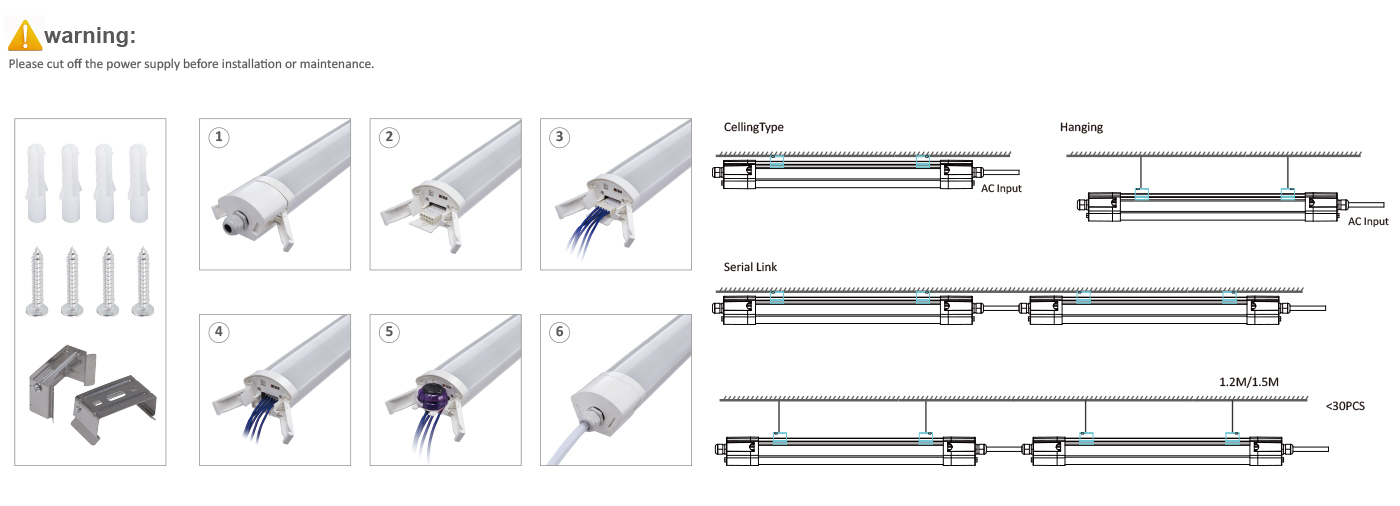 warning:

Please cut off the power supply before installation or maintenance.

1

2

3

4

5

6

CellingType

AC Input

Hanging

AC Input

Serial Link

1.2M/1.5M

<30PCS